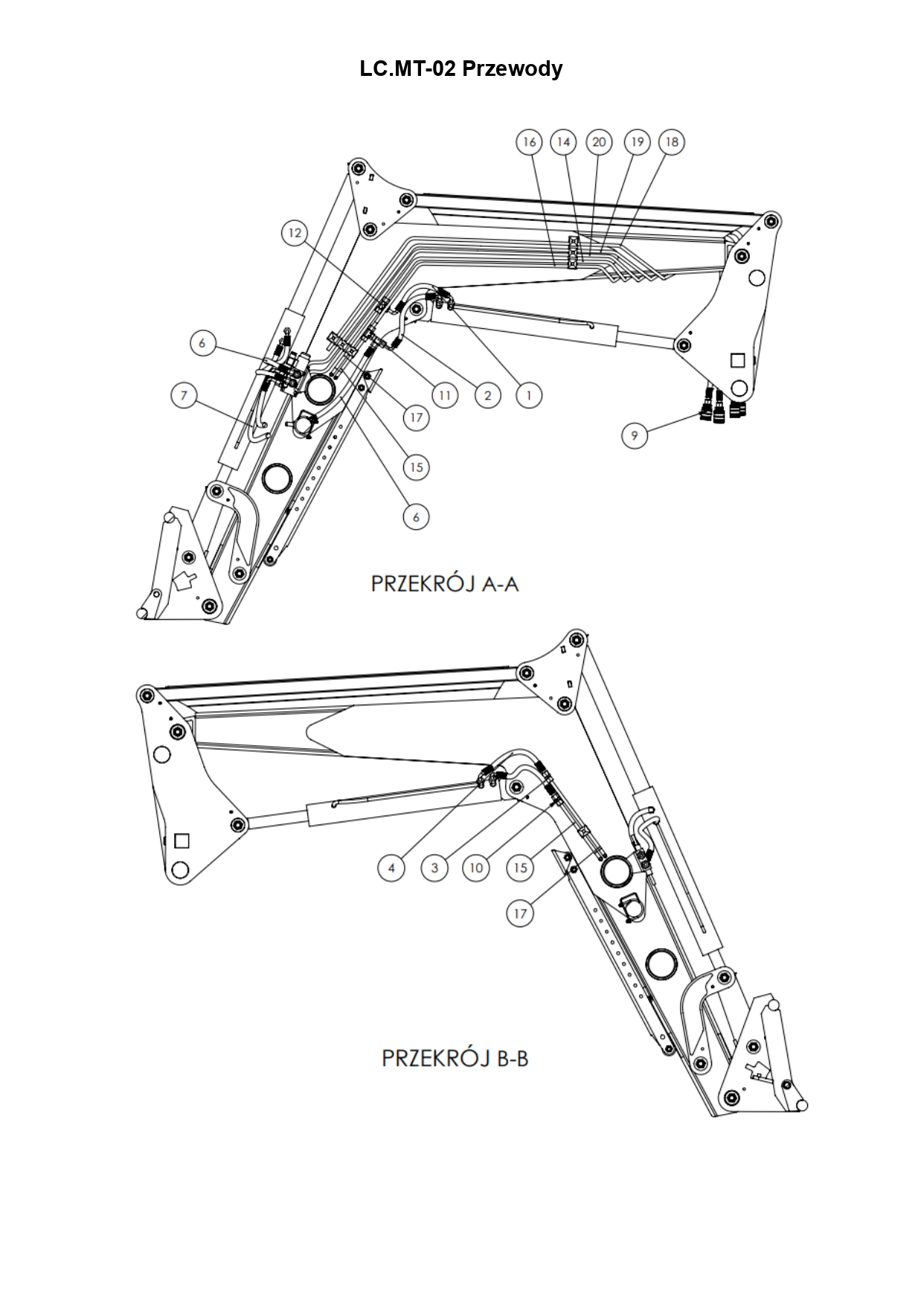 LC.MT-02 Przewody

16 14 20 19 18

12

6

7

11 2 1

17

15

6

9

PRZEKRÓJ A-A

4 3 10 15

17

PRZEKRÓJ B-B